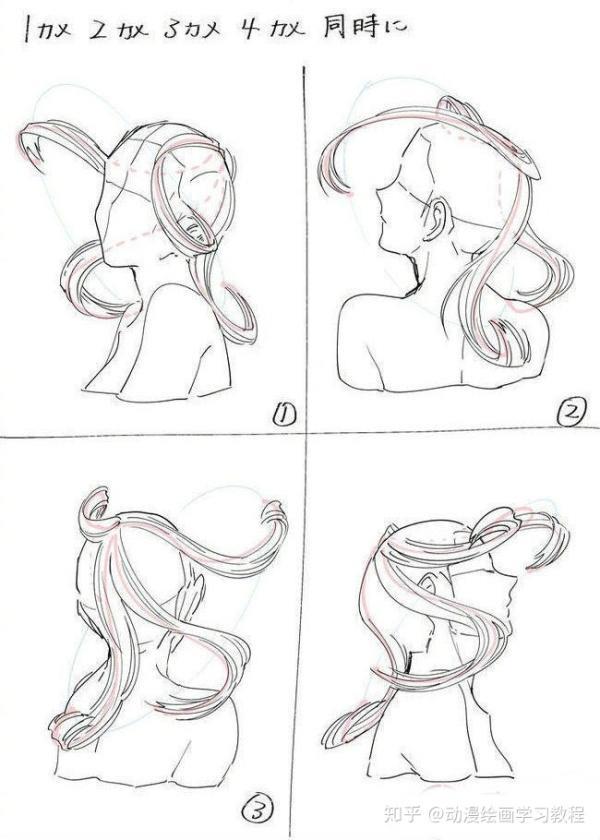 1カメ 2カメ 3カメ 4カメ 同時に

①

②

③

知乎 @动漫绘画学习教程