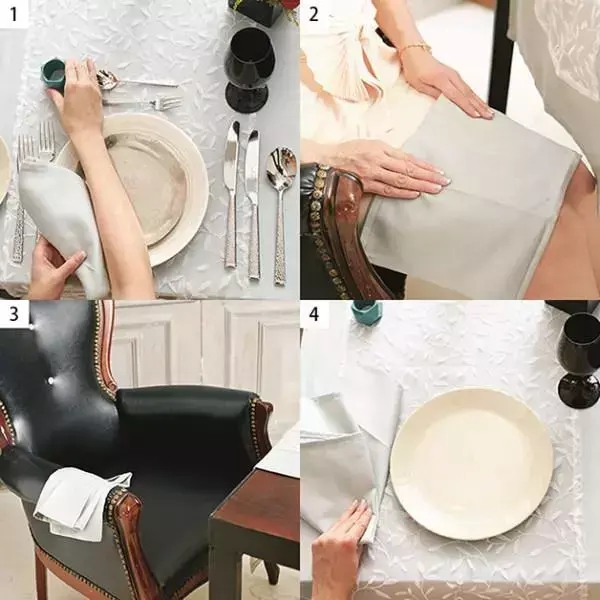 1

2

3

4